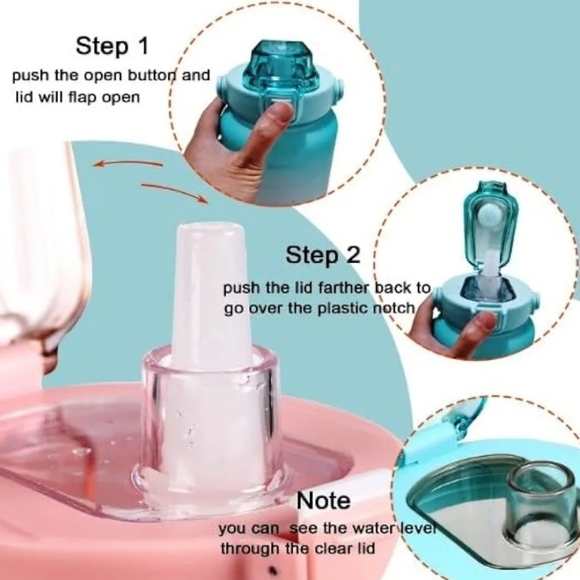 Step 1
push the open button and lid will flap open

Step 2
push the lid farther back to go over the plastic notch

Note
you can see the water level through the clear lid